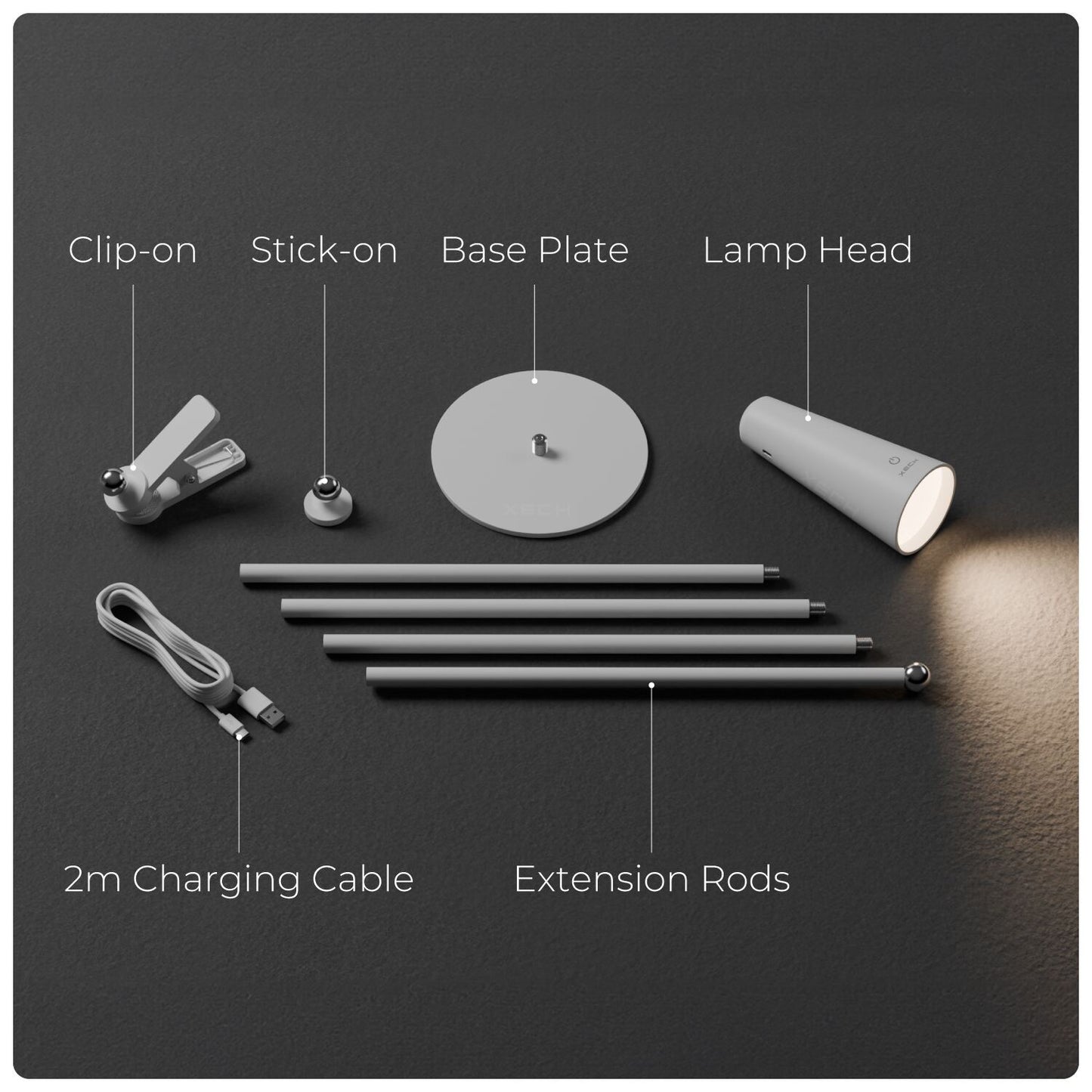 Clip-on Stick-on Base Plate Lamp Head

XECH

XECH

2m Charging Cable Extension Rods