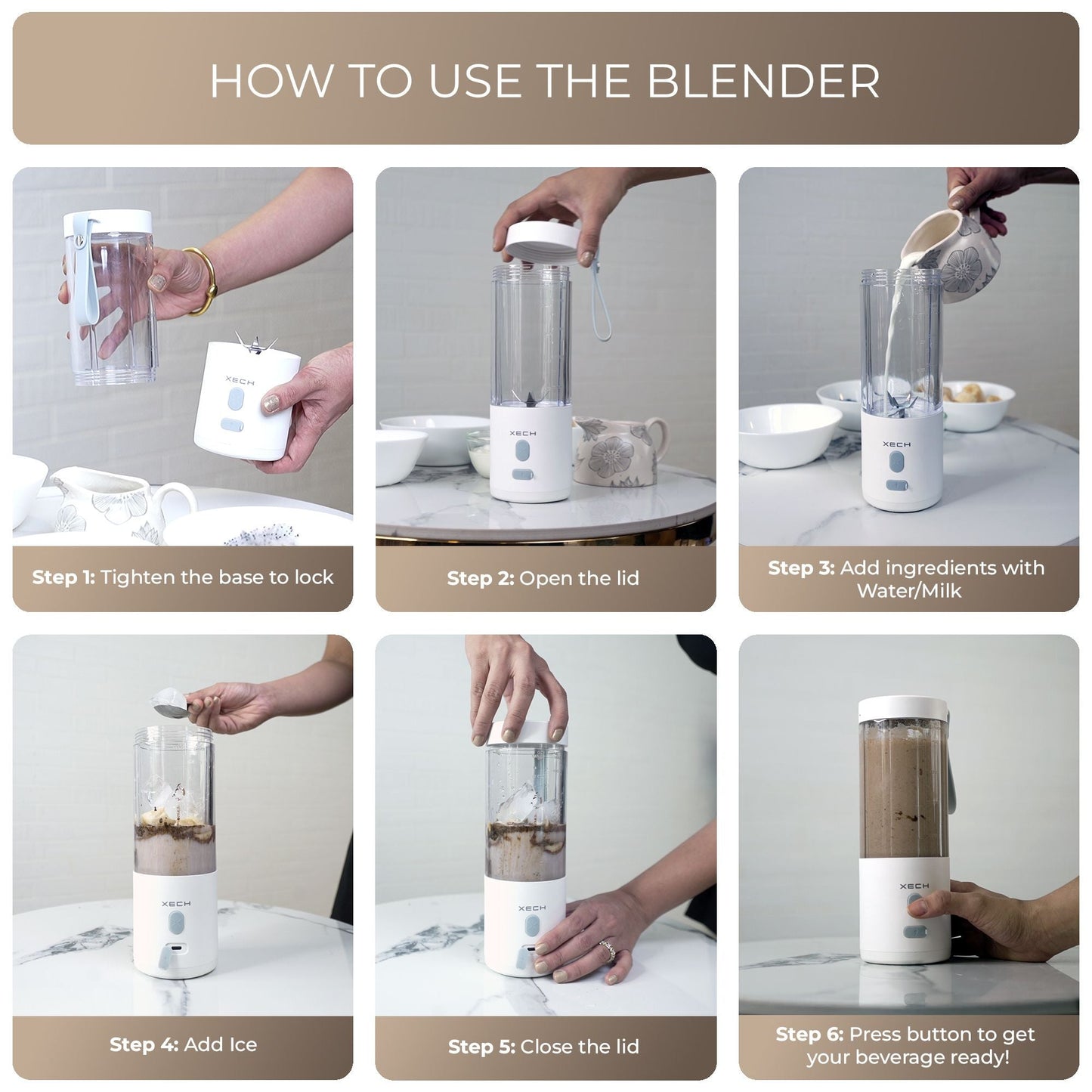 HOW TO USE THE BLENDER

XECH

Step 1: Tighten the base to lock

XECH

Step 2: Open the lid

XECH

Step 3: Add ingredients with Water/Milk

XECH

Step 4: Add Ice

XECH

Step 5: Close the lid

XECH

Step 6: Press button to get your beverage ready!