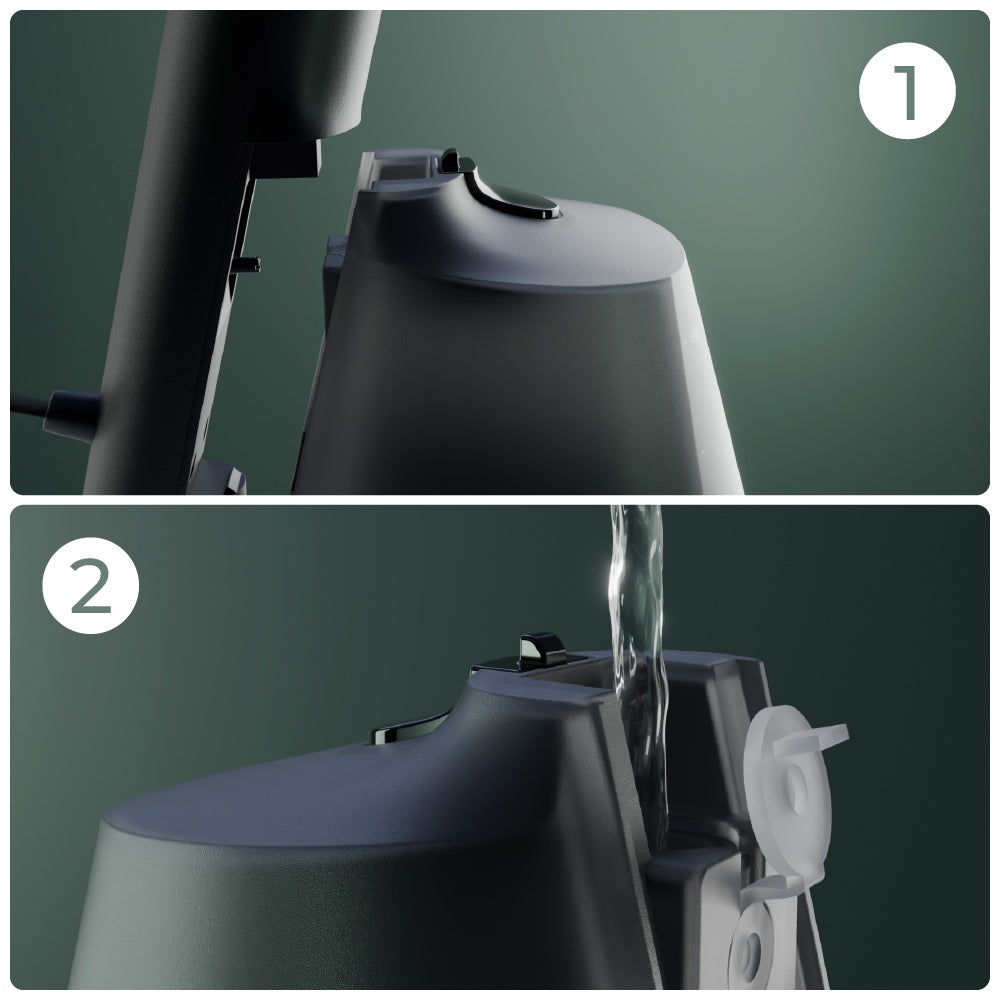 1

2