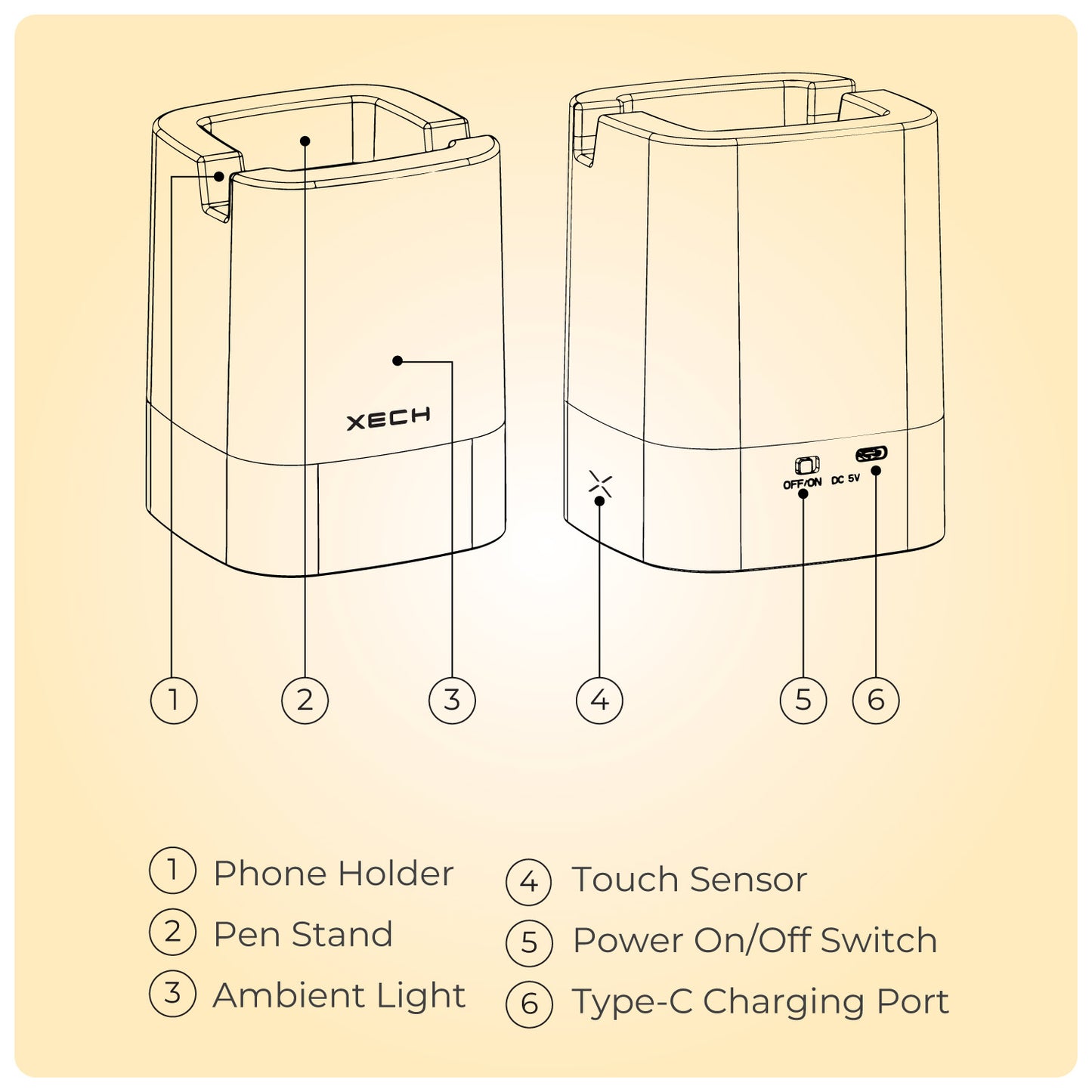 XECH

OFF/ON DC 5V

1 2 3 4 5 6

1 Phone Holder
2 Pen Stand
3 Ambient Light
4 Touch Sensor
5 Power On/Off Switch
6 Type-C Charging Port