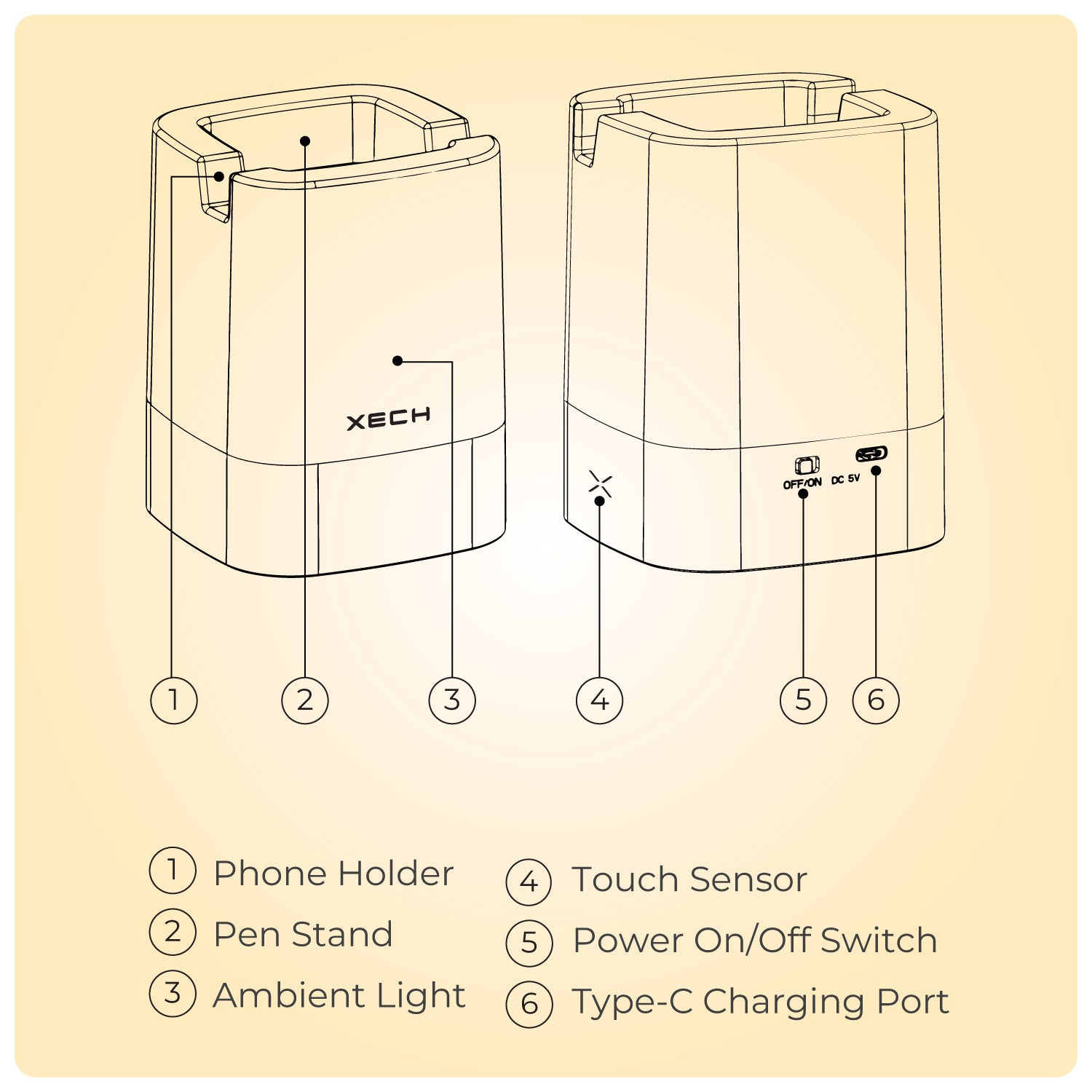 XECH

OFF/ON DC 5V

1 2 3 4 5 6

1 Phone Holder
2 Pen Stand
3 Ambient Light

4 Touch Sensor
5 Power On/Off Switch
6 Type-C Charging Port